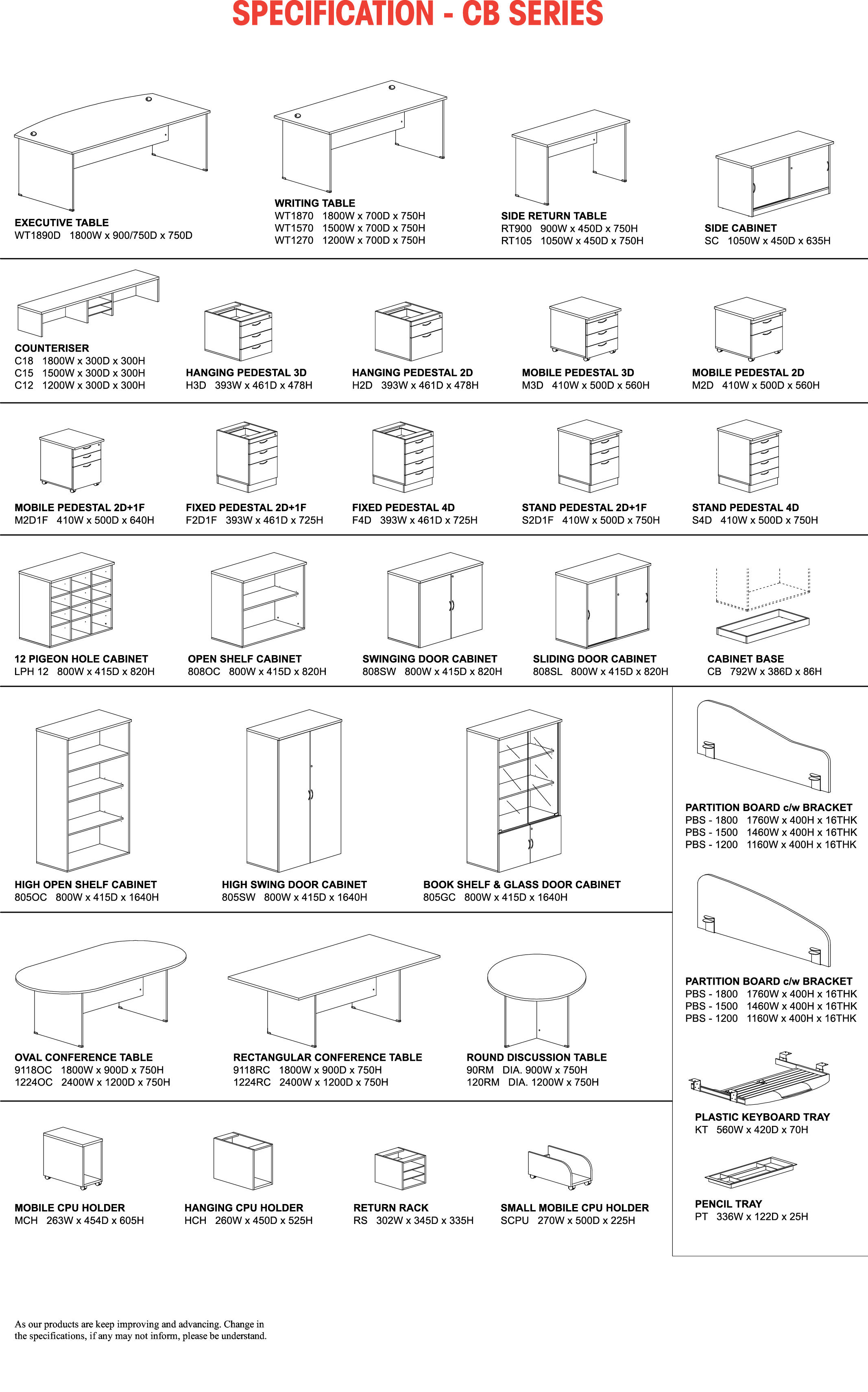 SPECIFICATION - CB SERIES

EXECUTIVE TABLE
WT1890D 1800W x 900/750D x 750D

WRITING TABLE
WT1870 1800W x 700D x 750H
WT1570 1500W x 700D x 750H
WT1270 1200W x 700D x 750H

SIDE RETURN TABLE
RT900 900W x 450D x 750H
RT105 1050W x 450D x 750H

SIDE CABINET
SC 1050W x 450D x 635H

COUNTERISER
C18 1800W x 300D x 300H
C15 1500W x 300D x 300H
C12 1200W x 300D x 300H

HANGING PEDESTAL 3D
H3D 393W x 461D x 478H

HANGING PEDESTAL 2D
H2D 393W x 461D x 478H

MOBILE PEDESTAL 3D
M3D 410W x 500D x 560H

MOBILE PEDESTAL 2D
M2D 410W x 500D x 560H

MOBILE PEDESTAL 2D+1F
M2D1F 410W x 500D x 640H

FIXED PEDESTAL 2D+1F
F2D1F 393W x 461D x 725H

FIXED PEDESTAL 4D
F4D 393W x 461D x 725H

STAND PEDESTAL 2D+1F
S2D1F 410W x 500D x 750H

STAND PEDESTAL 4D
S4D 410W x 500D x 750H

12 PIGEON HOLE CABINET
LPH 12 800W x 415D x 820H

OPEN SHELF CABINET
808OC 800W x 415D x 820H

SWINGING DOOR CABINET
808SW 800W x 415D x 820H

SLIDING DOOR CABINET
808SL 800W x 415D x 820H

CABINET BASE
CB 792W x 386D x 86H

HIGH OPEN SHELF CABINET
805OC 800W x 415D x 1640H

HIGH SWING DOOR CABINET
805SW 800W x 415D x 1640H

BOOK SHELF & GLASS DOOR CABINET
805GC 800W x 415D x 1640H

OVAL CONFERENCE TABLE
9118OC 1800W x 900D x 750H
1224OC 2400W x 1200D x 750H

RECTANGULAR CONFERENCE TABLE
9118RC 1800W x 900D x 750H
1224RC 2400W x 1200D x 750H

ROUND DISCUSSION TABLE
90RM DIA. 900W x 750H
120RM DIA. 1200W x 750H

MOBILE CPU HOLDER
MCH 263W x 454D x 605H

HANGING CPU HOLDER
HCH 260W x 450D x 525H

RETURN RACK
RS 302W x 345D x 335H

SMALL MOBILE CPU HOLDER
SCPU 270W x 500D x 225H

PARTITION BOARD c/w BRACKET
PBS - 1800 1760W x 400H x 16THK
PBS - 1500 1460W x 400H x 16THK
PBS - 1200 1160W x 400H x 16THK

PARTITION BOARD c/w BRACKET
PBS - 1800 1760W x 400H x 16THK
PBS - 1500 1460W x 400H x 16THK
PBS - 1200 1160W x 400H x 16THK

PLASTIC KEYBOARD TRAY
KT 560W x 420D x 70H

PENCIL TRAY
PT 336W x 122D x 25H

As our products are keep improving and advancing. Change in the specifications, if any may not inform, please be understand.